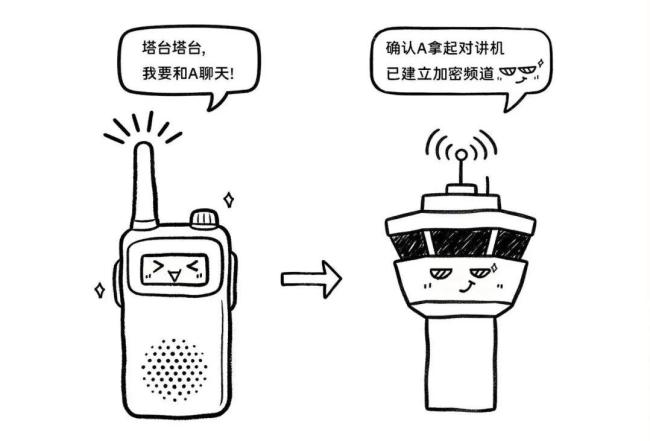 塔台塔台,
我要和A聊天!

确认A拿起对讲机
已建立加密频道