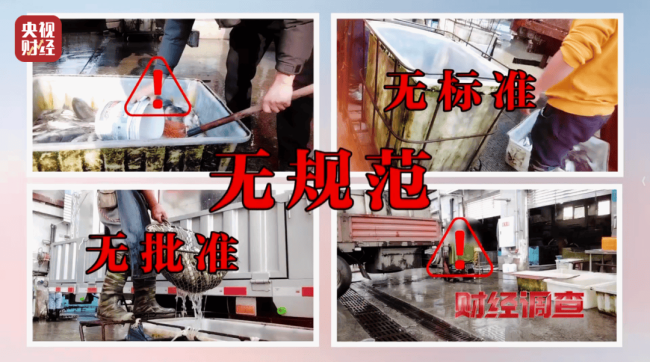 央视财经

无标准

无规范

无批准

财经调查