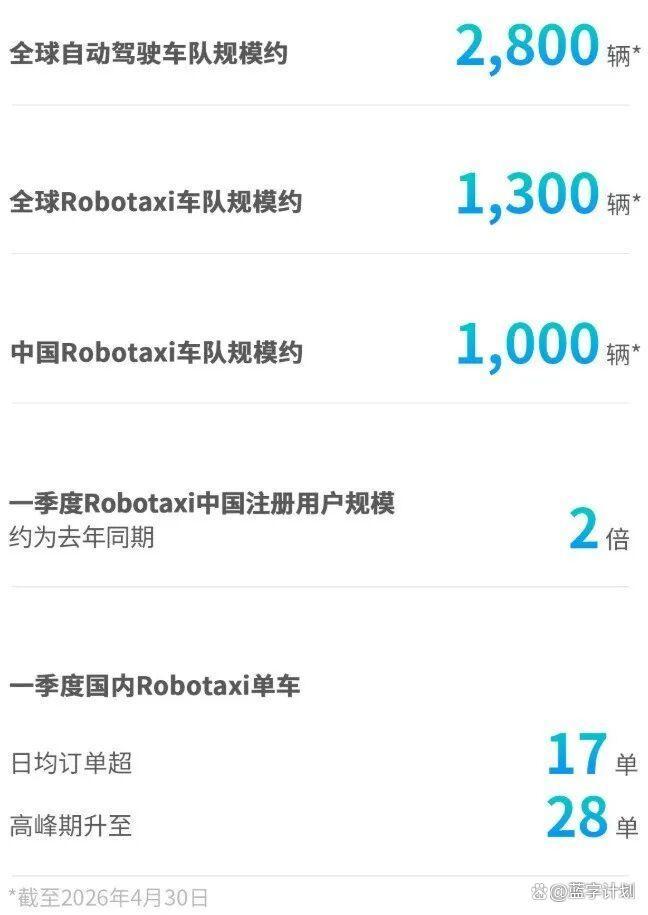 全球自动驾驶车队规模约 2,800 辆*

全球Robotaxi车队规模约 1,300 辆*

中国Robotaxi车队规模约 1,000 辆*

一季度Robotaxi中国注册用户规模
约为去年同期 2 倍

一季度国内Robotaxi单车

日均订单超 17 单

高峰期升至 28 单

*截至2026年4月30日

@蓝字计划